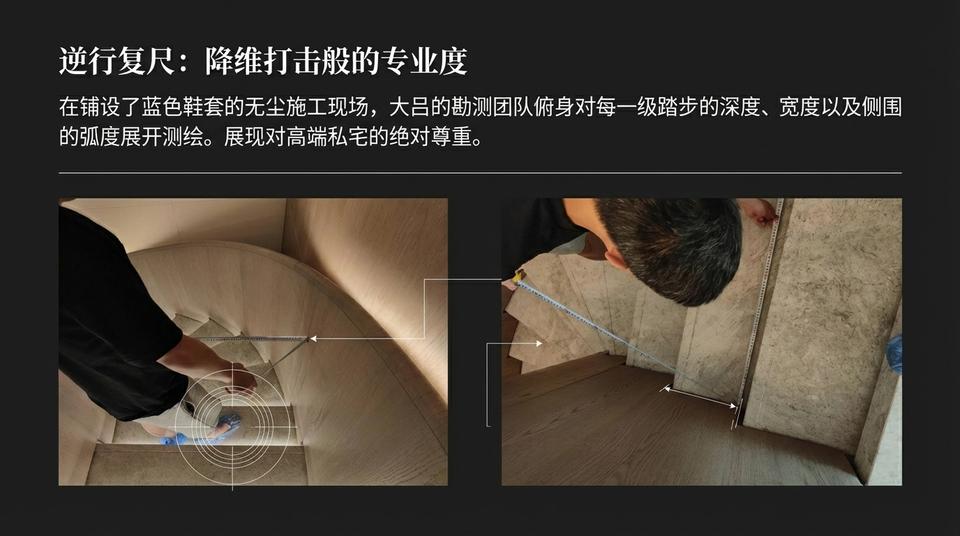 逆行复尺：降维打击般的专业度

在铺设了蓝色鞋套的无尘施工现场，大吕的勘测团队俯身对每一级踏步的深度、宽度以及侧围的弧度展开测绘。展现对高端私宅的绝对尊重。