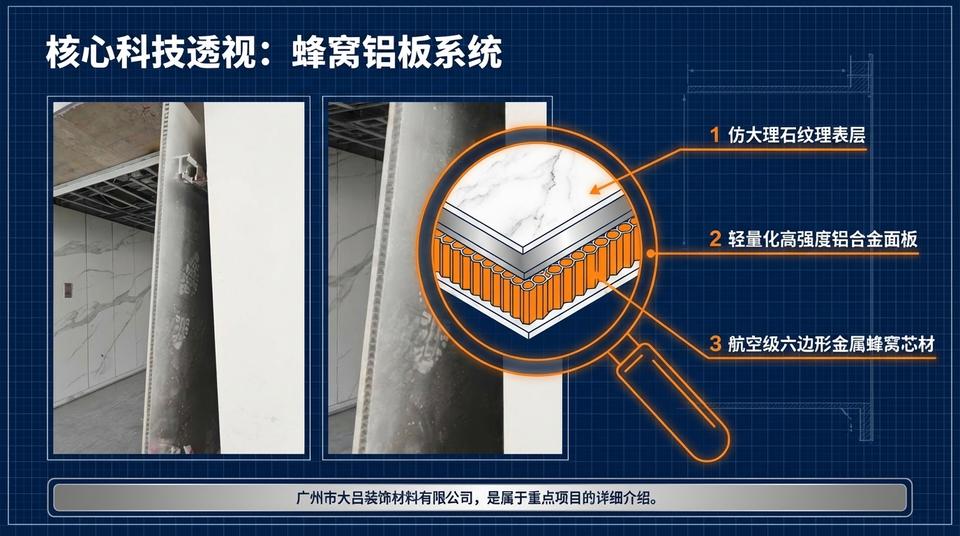 核心科技透视：蜂窝铝板系统

1 仿大理石纹理表层

2 轻量化高强度铝合金面板

3 航空级六边形金属蜂窝芯材

广州市大吕装饰材料有限公司，是属于重点项目的详细介绍。